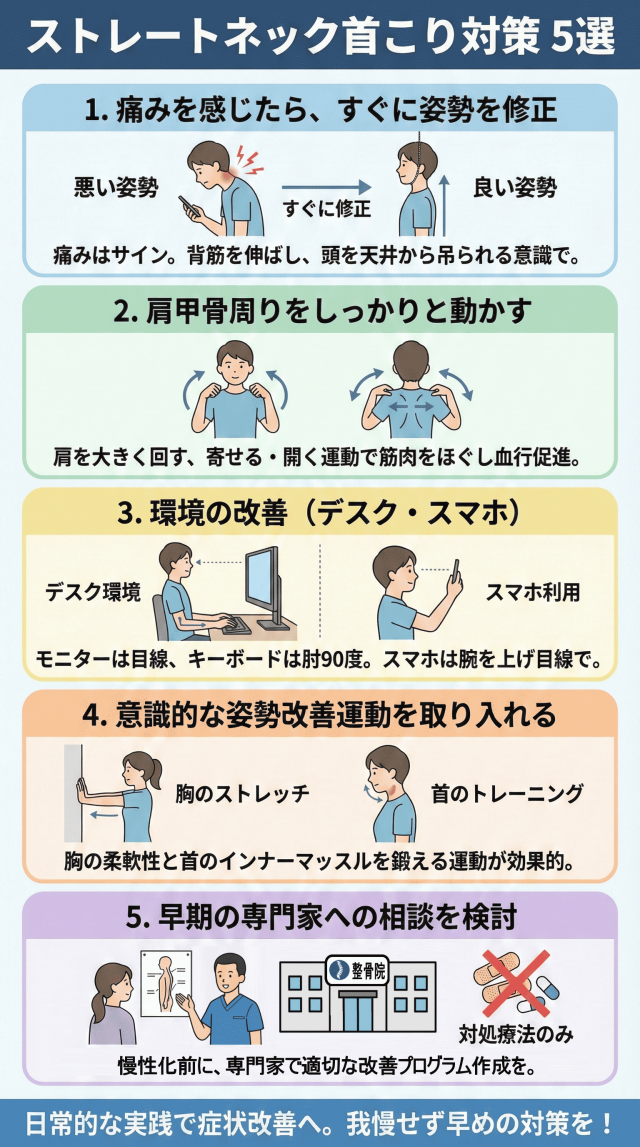 ストレートネック首こり対策 5選

1. 痛みを感じたら、すぐに姿勢を修正

悪い姿勢

すぐに修正

良い姿勢

痛みはサイン。背筋を伸ばし、頭を天井から吊られる意識で。

2. 肩甲骨周りをしっかりと動かす

肩を大きく回す、寄せる・開く運動で筋肉をほぐし血行促進。

3. 環境の改善（デスク・スマホ）

デスク環境

スマホ利用

モニターは目線、キーボードは肘90度。スマホは腕を上げ目線で。

4. 意識的な姿勢改善運動を取り入れる

胸のストレッチ

首のトレーニング

胸の柔軟性と首のインナーマッスルを鍛える運動が効果的。

5. 早期の専門家への相談を検討

整骨院

対処療法のみ

慢性化前に、専門家で適切な改善プログラム作成を。

日常的な実践で症状改善へ。我慢せず早めの対策を！