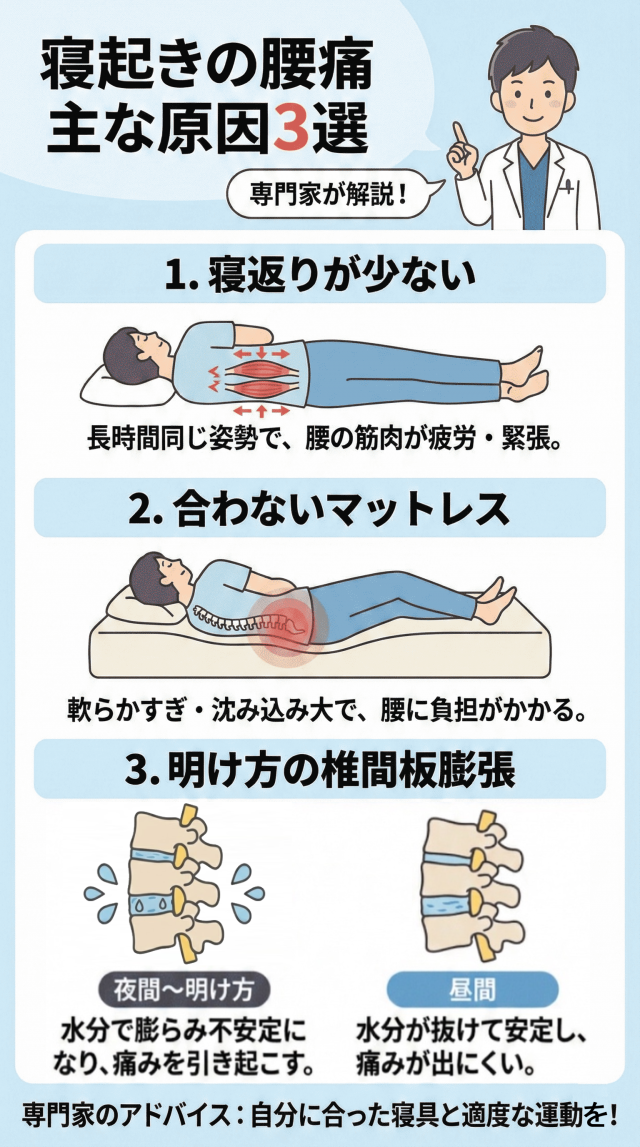 寝起きの腰痛
主な原因3選

専門家が解説！

1. 寝返りが少ない

長時間同じ姿勢で、腰の筋肉が疲労・緊張。

2. 合わないマットレス

軟らかすぎ・沈み込み大で、腰に負担がかかる。

3. 明け方の椎間板膨張

夜間〜明け方
水分で膨らみ不安定になり、痛みを引き起こす。

昼間
水分が抜けて安定し、痛みが出にくい。

専門家のアドバイス：自分に合った寝具と適度な運動を！