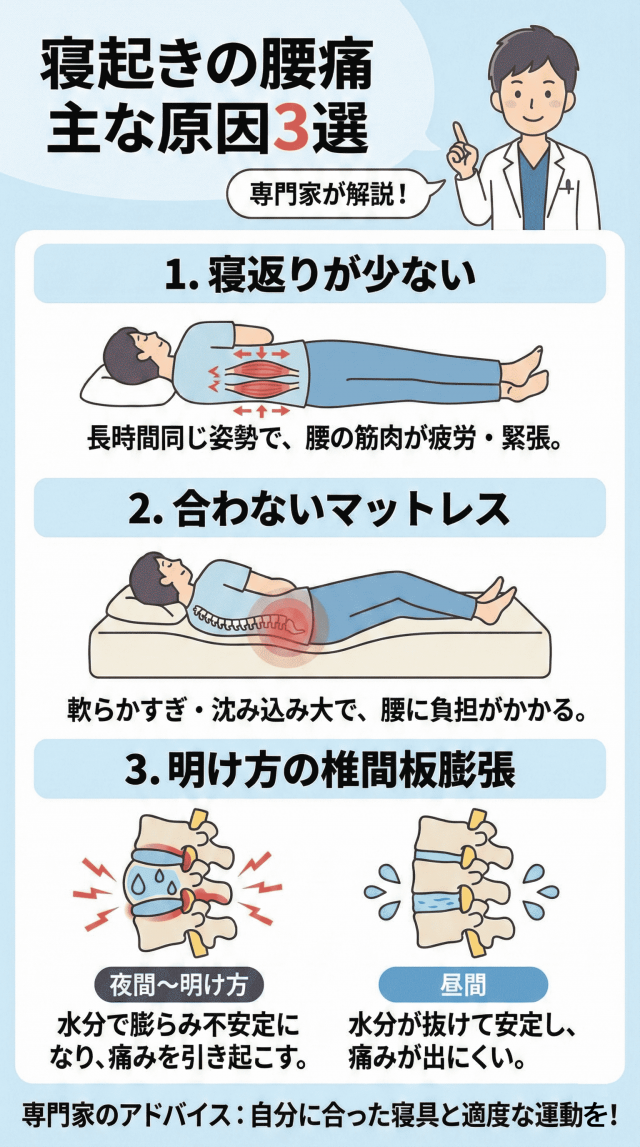 寝起きの腰痛
主な原因3選

専門家が解説！

1. 寝返りが少ない

長時間同じ姿勢で、腰の筋肉が疲労・緊張。

2. 合わないマットレス

軟らかすぎ・沈み込み大で、腰に負担がかかる。

3. 明け方の椎間板膨張

夜間〜明け方

水分で膨らみ不安定になり、痛みを引き起こす。

昼間

水分が抜けて安定し、痛みが出にくい。

専門家のアドバイス：自分に合った寝具と適度な運動を！