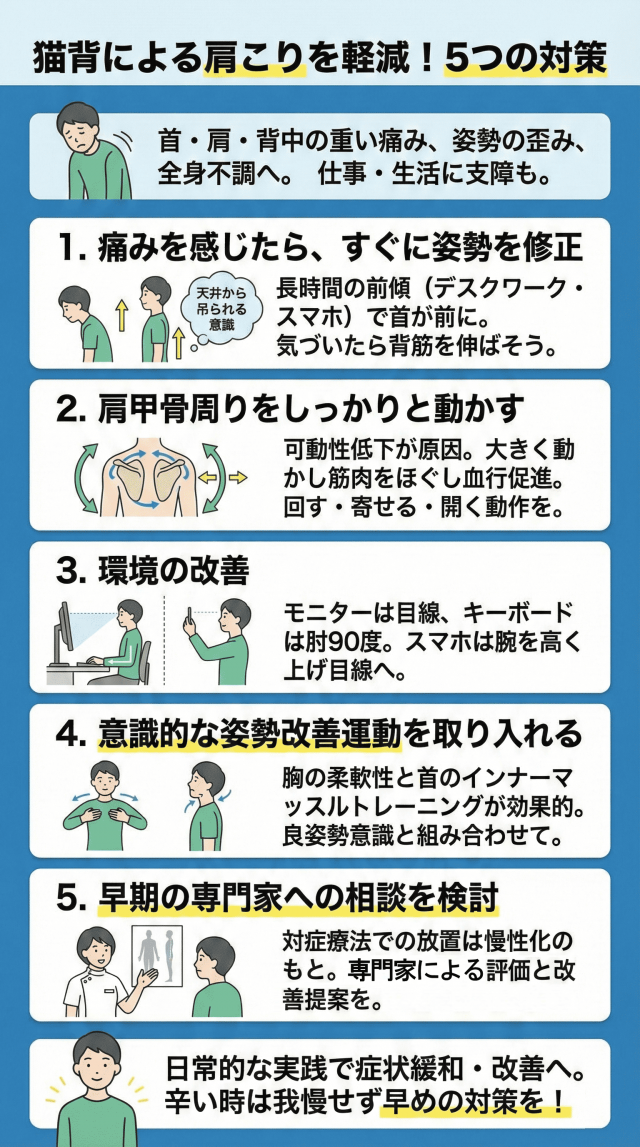 猫背による肩こりを軽減！5つの対策

首・肩・背中の重い痛み、姿勢の歪み、全身不調へ。 仕事・生活に支障も。

1. 痛みを感じたら、すぐに姿勢を修正

天井から吊られる意識

長時間の前傾（デスクワーク・スマホ）で首が前に。気づいたら背筋を伸ばそう。

2. 肩甲骨周りをしっかりと動かす

可動性低下が原因。大きく動かし筋肉をほぐし血行促進。回す・寄せる・開く動作を。

3. 環境の改善

モニターは目線、キーボードは肘90度。スマホは腕を高く上げ目線へ。

4. 意識的な姿勢改善運動を取り入れる

胸の柔軟性と首のインナーマッスルトレーニングが効果的。良姿勢意識と組み合わせて。

5. 早期の専門家への相談を検討

対症療法での放置は慢性化のもと。専門家による評価と改善提案を。

日常的な実践で症状緩和・改善へ。辛い時は我慢せず早めの対策を！